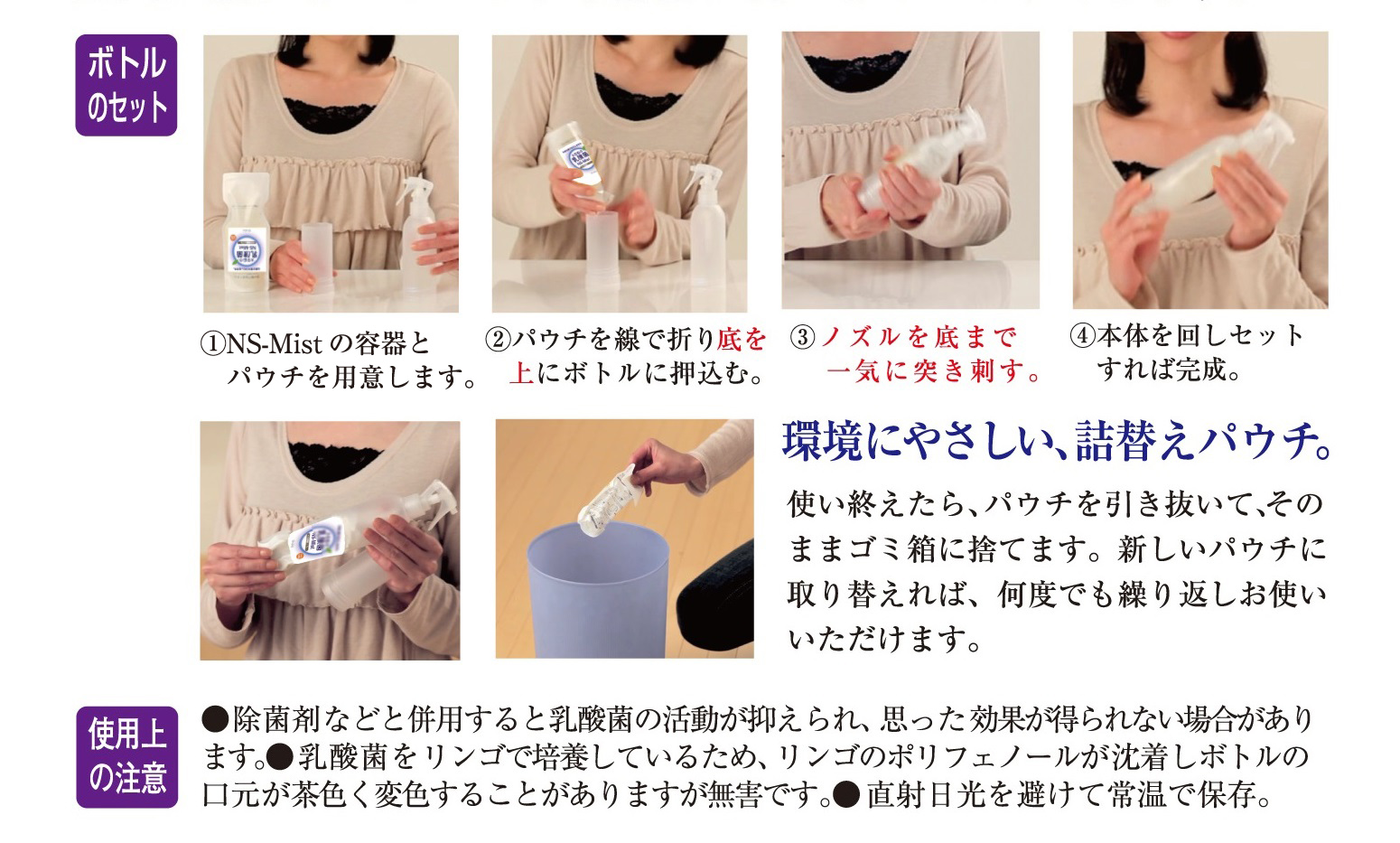 ボトルのセット

①NS-Mist の容器とパウチを用意します。

②パウチを線で折り底を上にボトルに押込む。

③ノズルを底まで一気に突き刺す。

④本体を回しセットすれば完成。

環境にやさしい、詰替えパウチ。

使い終えたら、パウチを引き抜いて、そのままゴミ箱に捨てます。新しいパウチに取り替えれば、何度でも繰り返しお使いいただけます。

使用上の注意

●除菌剤などと併用すると乳酸菌の活動が抑えられ、思った効果が得られない場合があります。●乳酸菌をリンゴで培養しているため、リンゴのポリフェノールが沈着しボトルの口元が茶色く変色することがありますが無害です。●直射日光を避けて常温で保存。